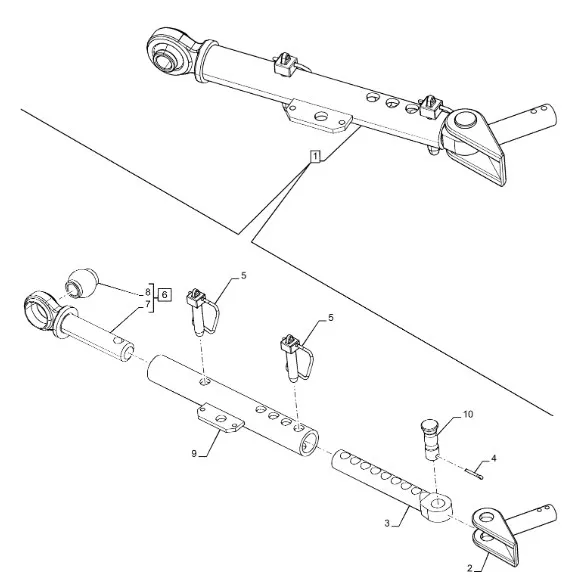 1
8
7
6
5
5
10
4
9
3
2