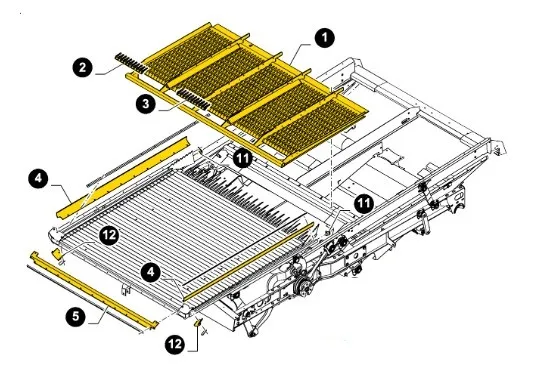 1
2
3
11
4
11
12
4
5
12